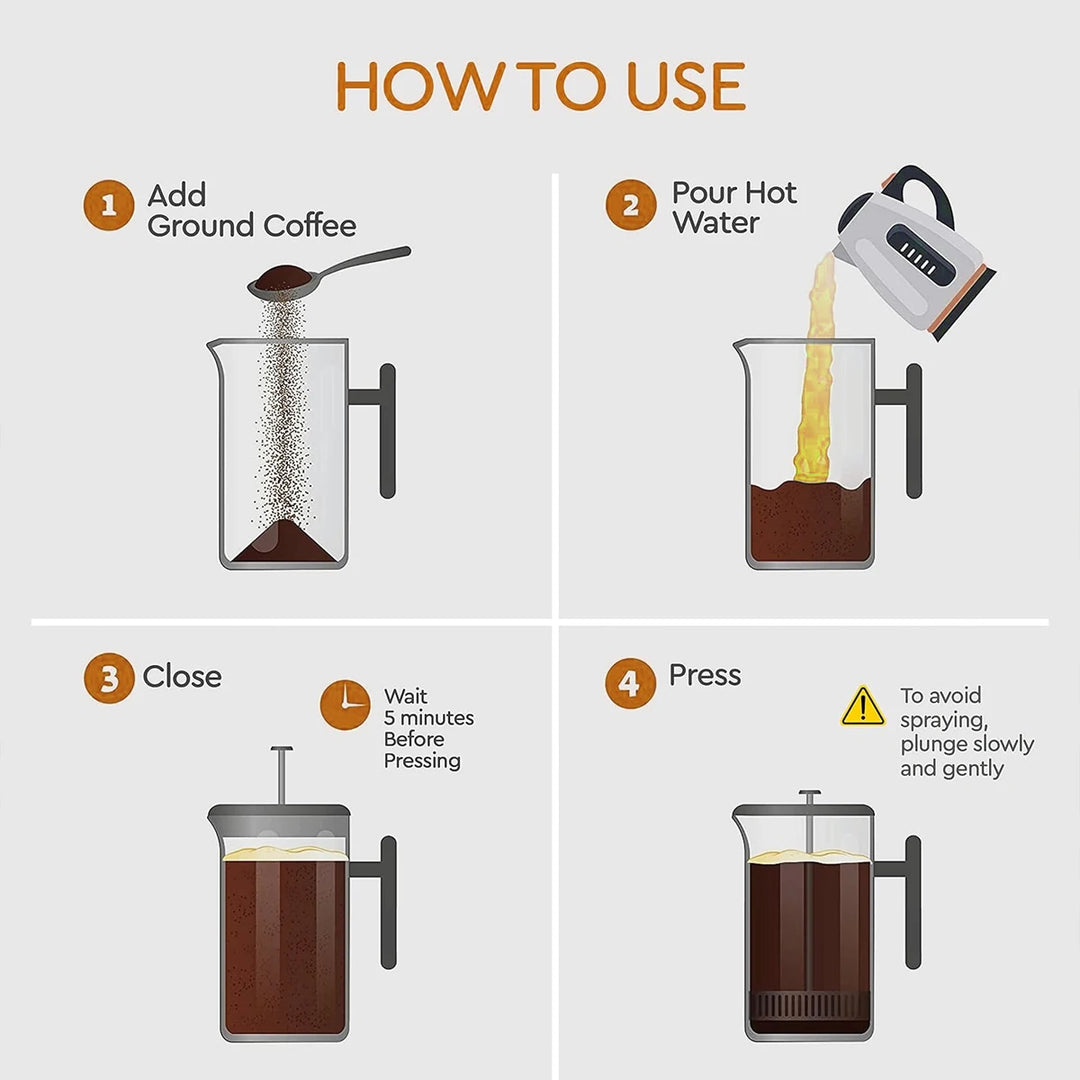 HOW TO USE

1 Add Ground Coffee

2 Pour Hot Water

3 Close

Wait 5 minutes Before Pressing

4 Press

To avoid spraying, plunge slowly and gently